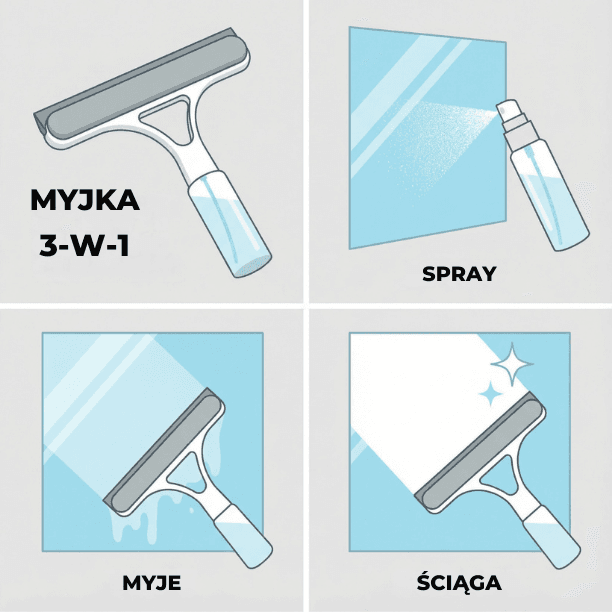 MYJKA
3-W-1

SPRAY

MYJE

ŚCIĄGA